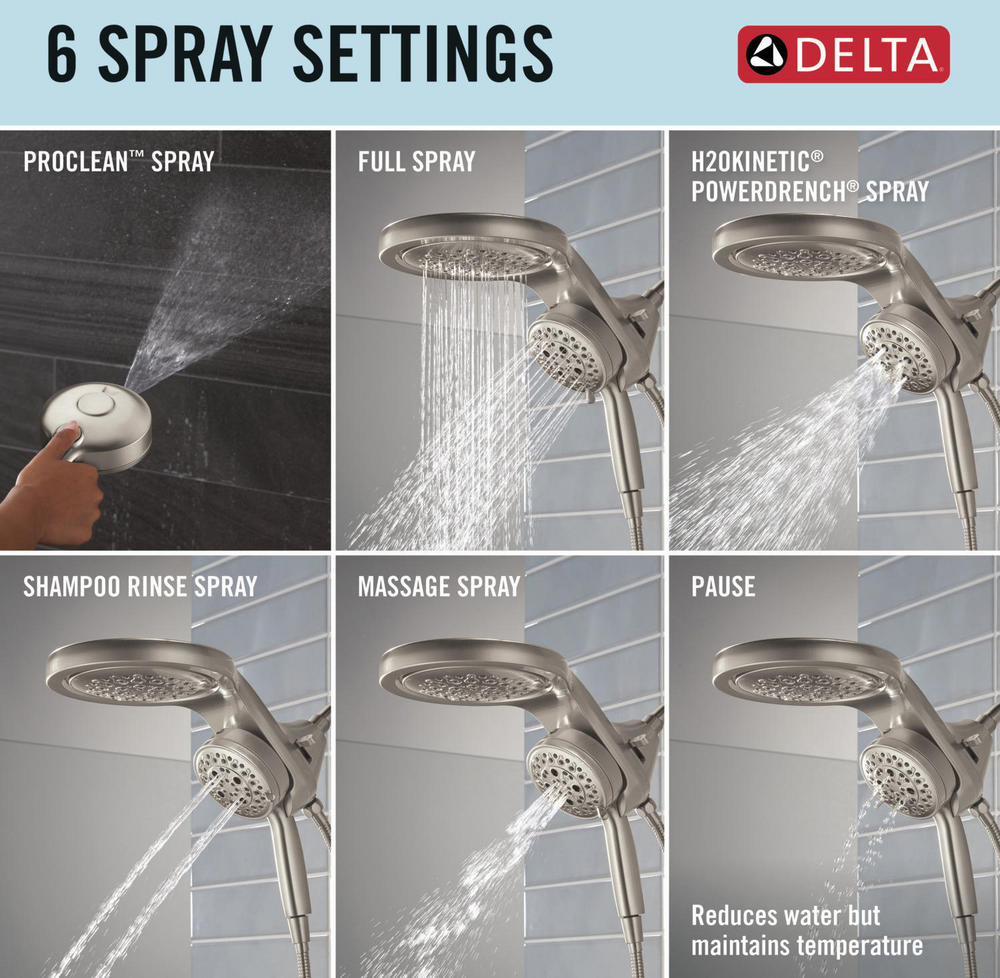 6 SPRAY SETTINGS

DELTA

PROCLEAN™ SPRAY

FULL SPRAY

H2OKINETIC® POWERDRENCH® SPRAY

SHAMPOO RINSE SPRAY

MASSAGE SPRAY

PAUSE

Reduces water but maintains temperature