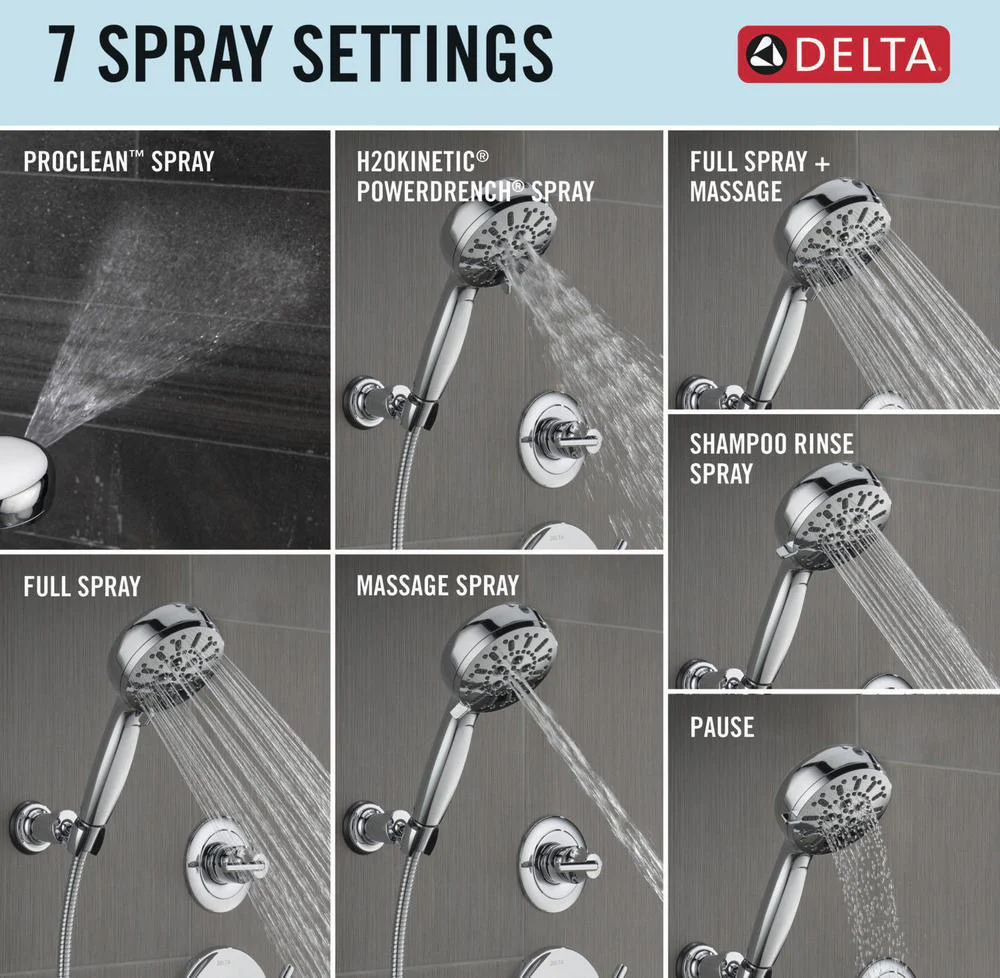 7 SPRAY SETTINGS

DELTA

PROCLEAN™ SPRAY

H2OKINETIC® POWERDRENCH® SPRAY

FULL SPRAY + MASSAGE

SHAMPOO RINSE SPRAY

FULL SPRAY

MASSAGE SPRAY

PAUSE